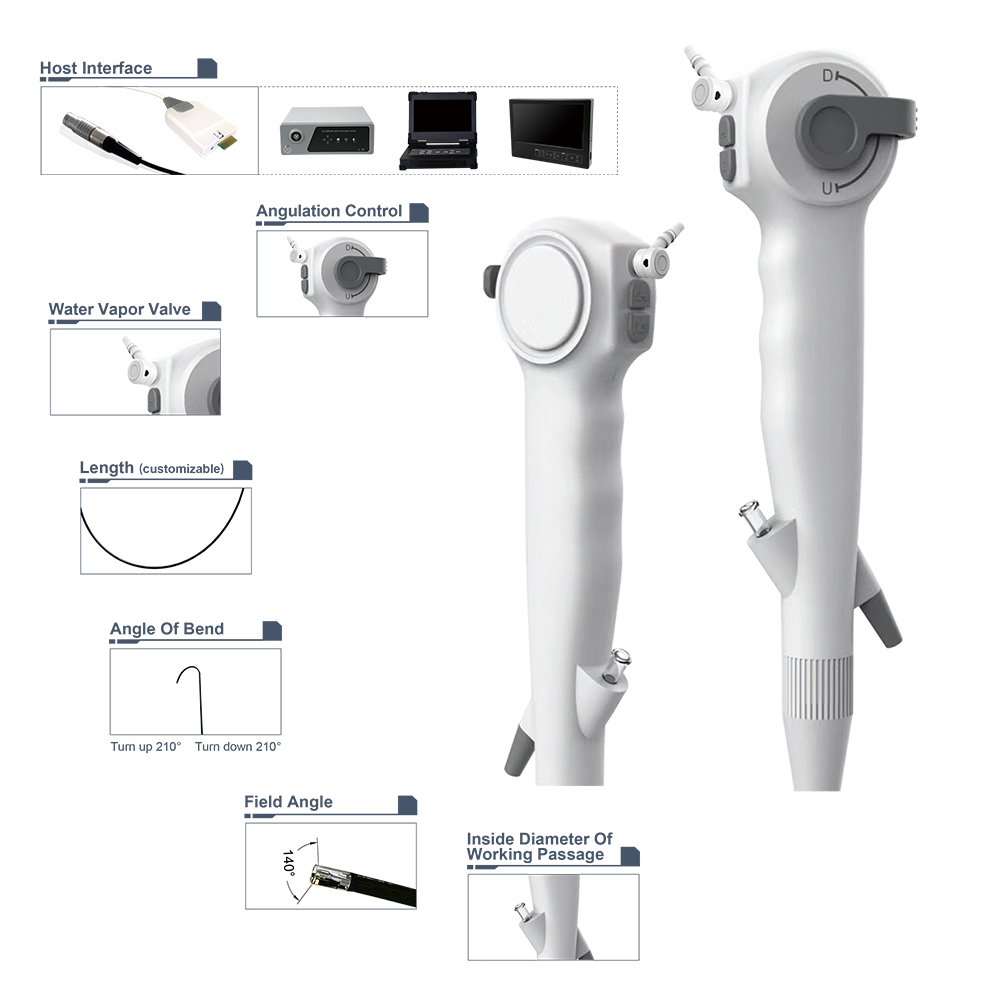 Host Interface

Angulation Control

D
U

Water Vapor Valve

Length (customizable)

Angle Of Bend

Turn up 210° Turn down 210°

Field Angle

140°

Inside Diameter Of Working Passage

D
U